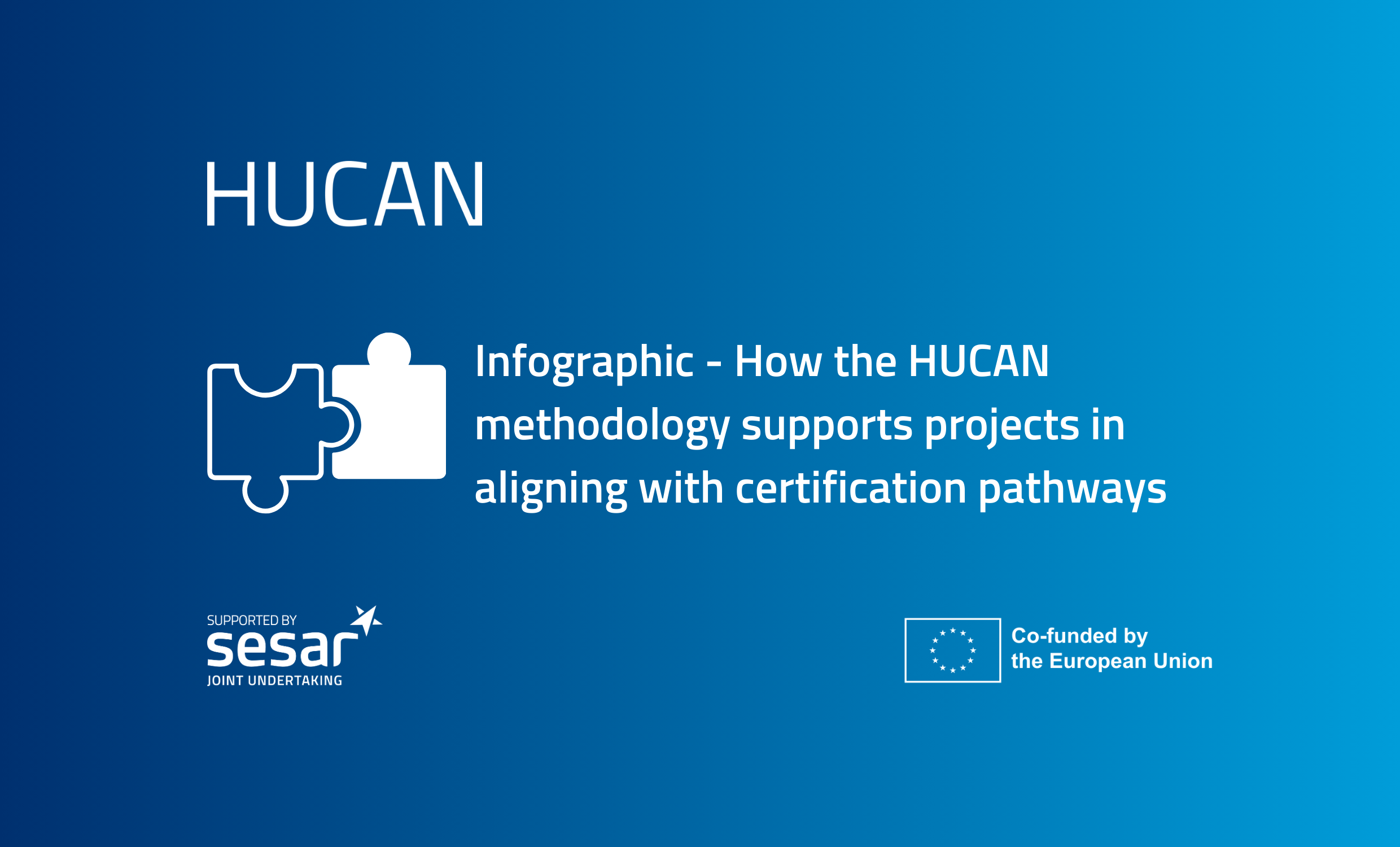 HUCAN

Infographic - How the HUCAN methodology supports projects in aligning with certification pathways

SUPPORTED BY
sesar
JOINT UNDERTAKING

Co-funded by the European Union